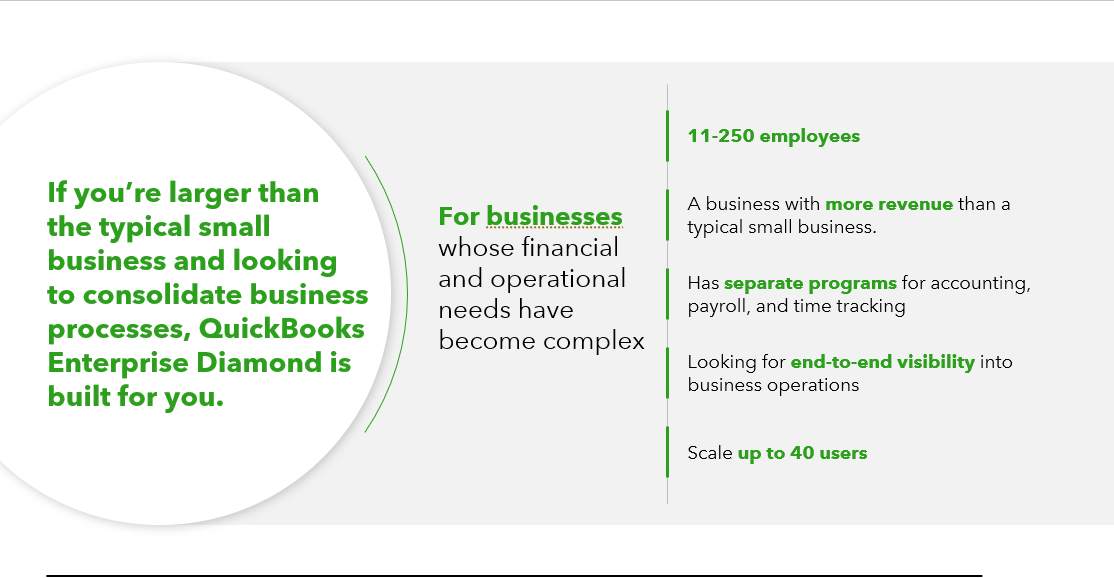 If you're larger than the typical small business and looking to consolidate business processes, QuickBooks Enterprise Diamond is built for you.

For businesses whose financial and operational needs have become complex

11-250 employees

A business with more revenue than a typical small business.

Has separate programs for accounting, payroll, and time tracking

Looking for end-to-end visibility into business operations

Scale up to 40 users